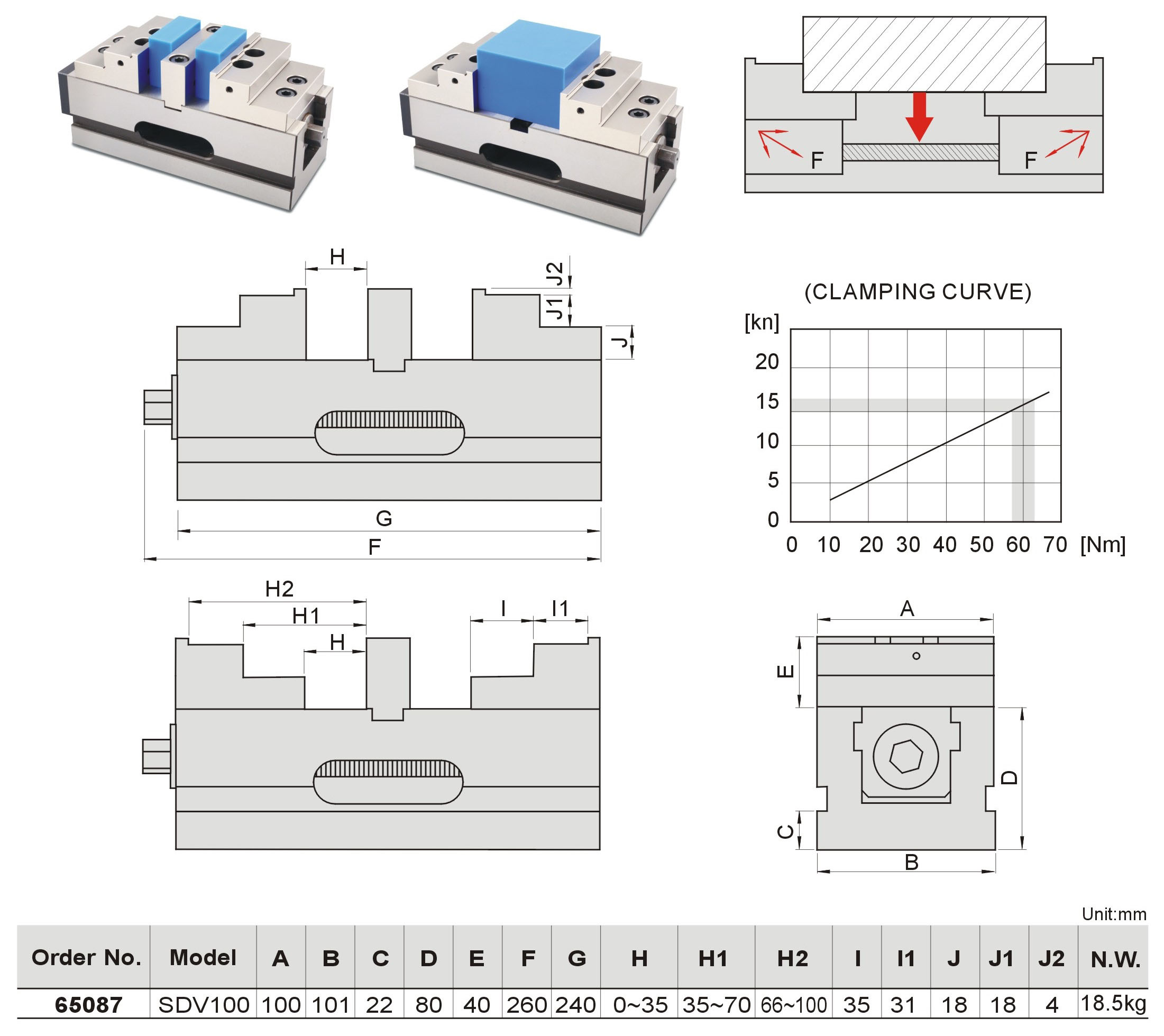 F F

H
J2
J1
J

G
F

(CLAMPING CURVE)
[kn]
20
15
10
5
0
0 10 20 30 40 50 60 70 [Nm]

H2
H1
H
I I1

A
E
D
C
B

Unit:mm

| Order No. | Model | A | B | C | D | E | F | G | H | H1 | H2 | I | I1 | J | J1 | J2 | N.W. |
|---|---|---|---|---|---|---|---|---|---|---|---|---|---|---|---|---|---|
| 65087 | SDV100 | 100 | 101 | 22 | 80 | 40 | 260 | 240 | 0~35 | 35~70 | 66~100 | 35 | 31 | 18 | 18 | 4 | 18.5kg |