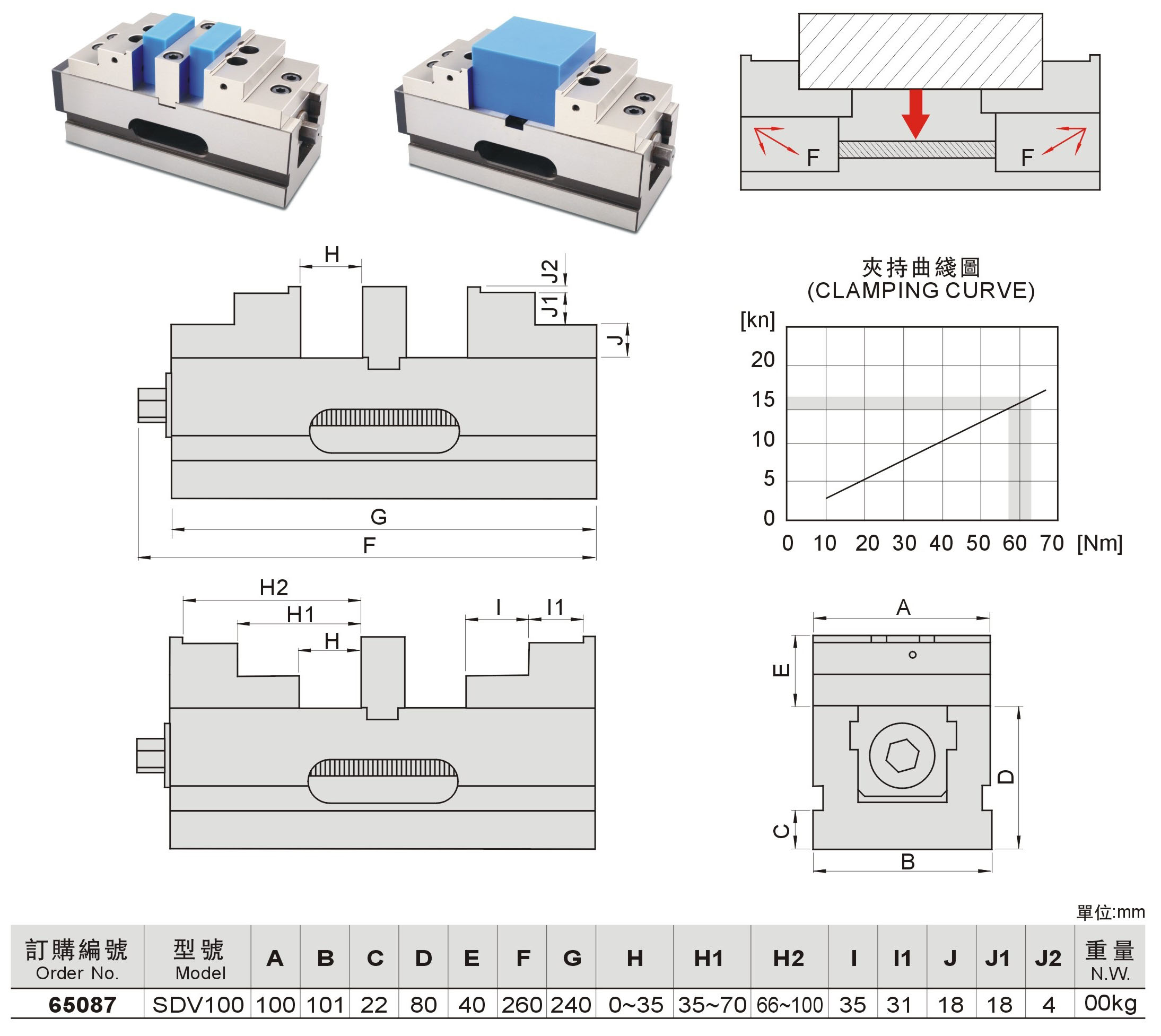 F F

H
J2
J1
J

G
F

夾持曲綫圖
(CLAMPING CURVE)
[kn]
20
15
10
5
0
0 10 20 30 40 50 60 70 [Nm]

H2
H1
H
I I1

A
E
D
C
B

單位:mm

| 訂購編號 Order No. | 型號 Model | A | B | C | D | E | F | G | H | H1 | H2 | I | I1 | J | J1 | J2 | 重量 N.W. |
|---|---|---|---|---|---|---|---|---|---|---|---|---|---|---|---|---|---|
| 65087 | SDV100 | 100 | 101 | 22 | 80 | 40 | 260 | 240 | 0~35 | 35~70 | 66~100 | 35 | 31 | 18 | 18 | 4 | 00kg |